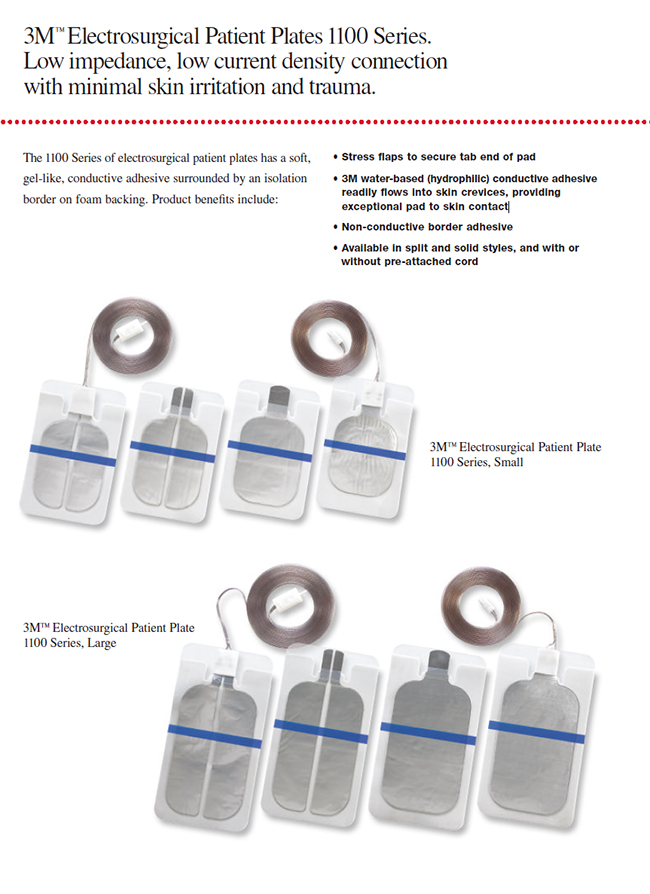 3M™ Electrosurgical Patient Plates 1100 Series. Low impedance, low current density connection with minimal skin irritation and trauma.

The 1100 Series of electrosurgical patient plates has a soft, gel-like, conductive adhesive surrounded by an isolation border on foam backing. Product benefits include:

• Stress flaps to secure tab end of pad
• 3M water-based (hydrophilic) conductive adhesive readily flows into skin crevices, providing exceptional pad to skin contact
• Non-conductive border adhesive
• Available in split and solid styles, and with or without pre-attached cord

3M™ Electrosurgical Patient Plate 1100 Series, Small

3M™ Electrosurgical Patient Plate 1100 Series, Large